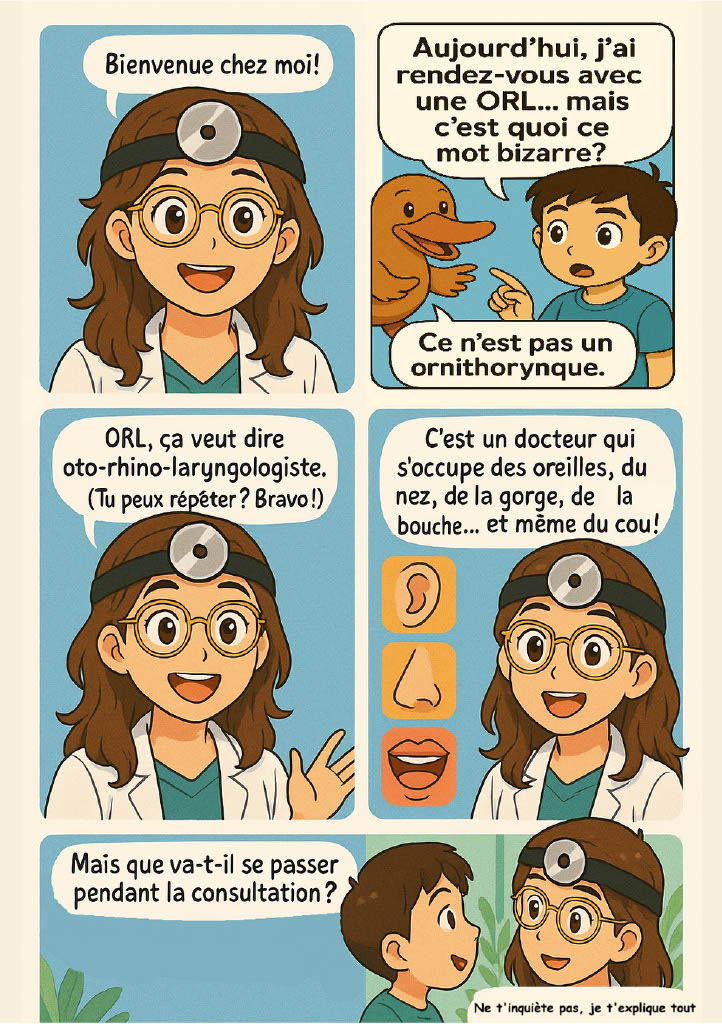 Bienvenue chez moi!

Aujourd'hui, j'ai rendez-vous avec une ORL... mais c'est quoi ce mot bizarre?

Ce n'est pas un ornithorynque.

ORL, ça veut dire oto-rhino-laryngologiste. (Tu peux répéter? Bravo!)

C'est un docteur qui s'occupe des oreilles, du nez, de la gorge, de la bouche... et même du cou!

Mais que va-t-il se passer pendant la consultation?

Ne t'inquiète pas, je t'explique tout